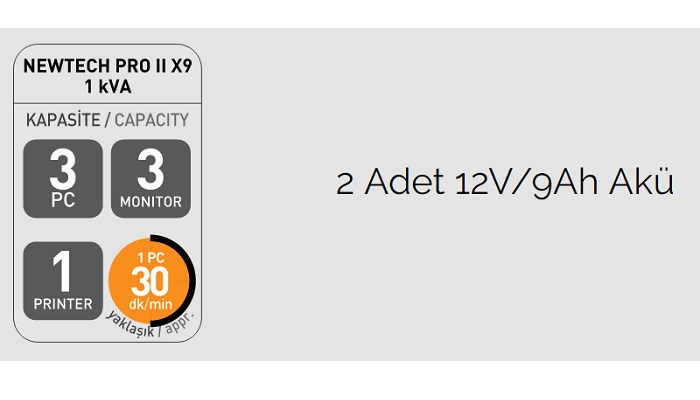 NEWTECH PRO II X9
1 kVA

KAPASİTE / CAPACITY

3
PC

3
MONITOR

1
PRINTER

1 PC
30
dk/min
yaklaşık / appr.

2 Adet 12V/9Ah Akü